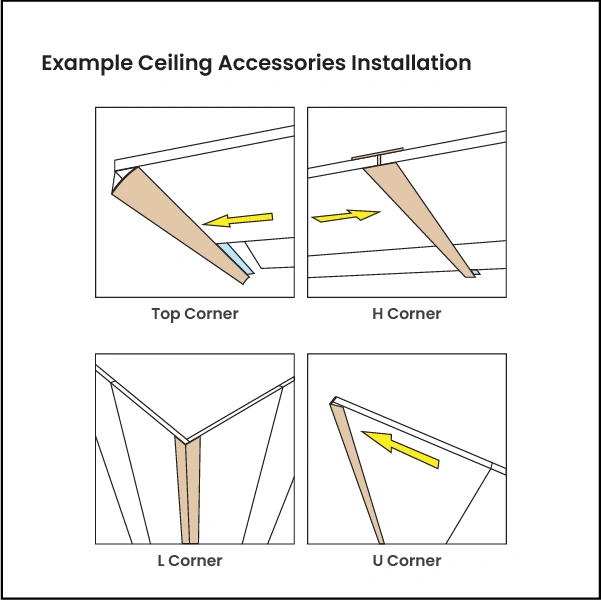 Example Ceiling Accessories Installation

Top Corner

H Corner

L Corner

U Corner