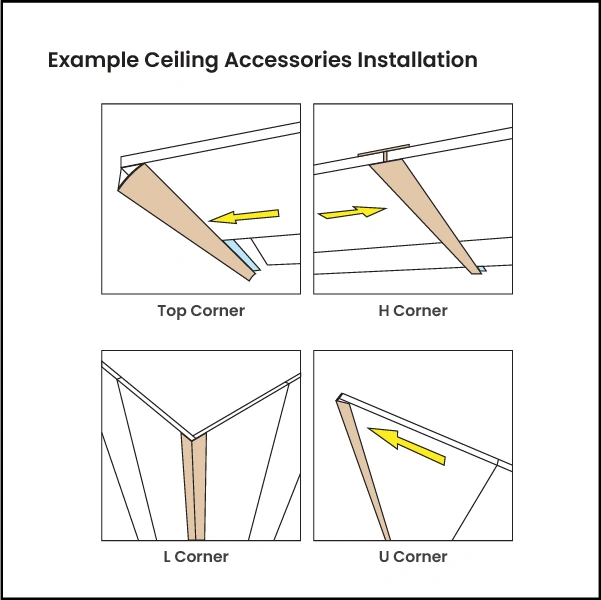 Example Ceiling Accessories Installation

Top Corner

H Corner

L Corner

U Corner