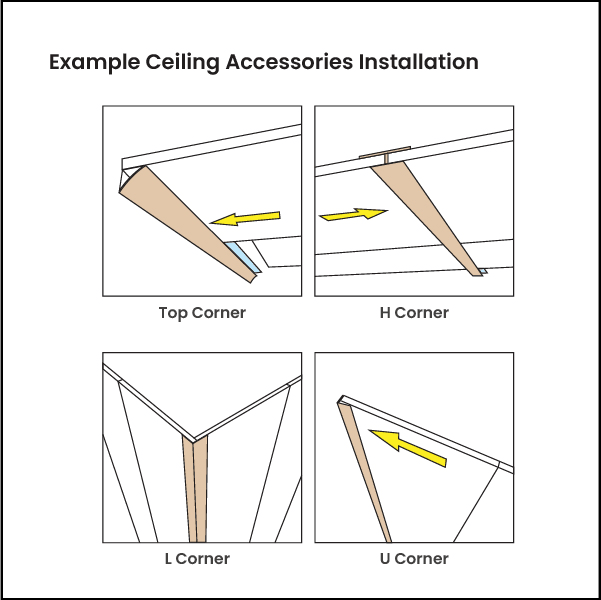 Example Ceiling Accessories Installation

Top Corner

H Corner

L Corner

U Corner