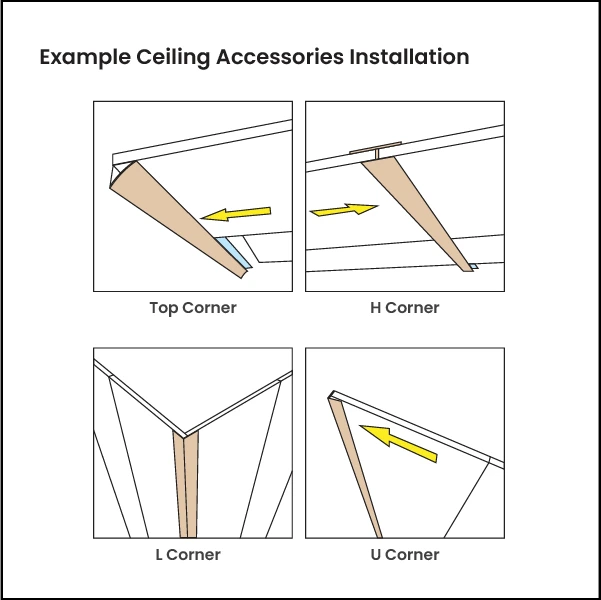 Example Ceiling Accessories Installation

Top Corner

H Corner

L Corner

U Corner