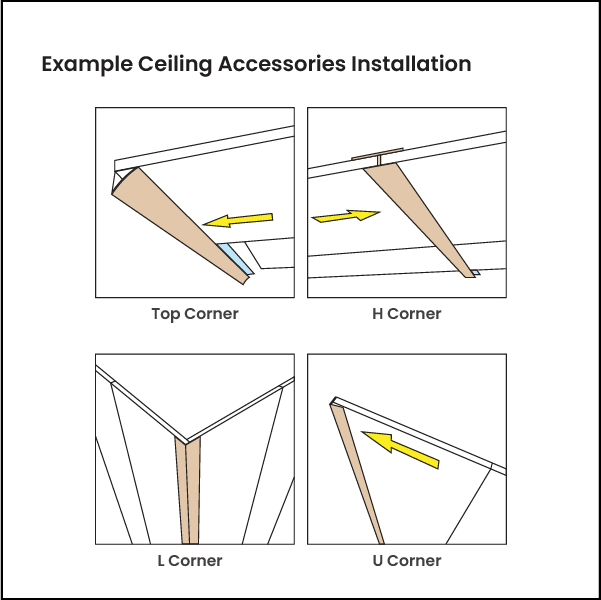 Example Ceiling Accessories Installation

Top Corner

H Corner

L Corner

U Corner