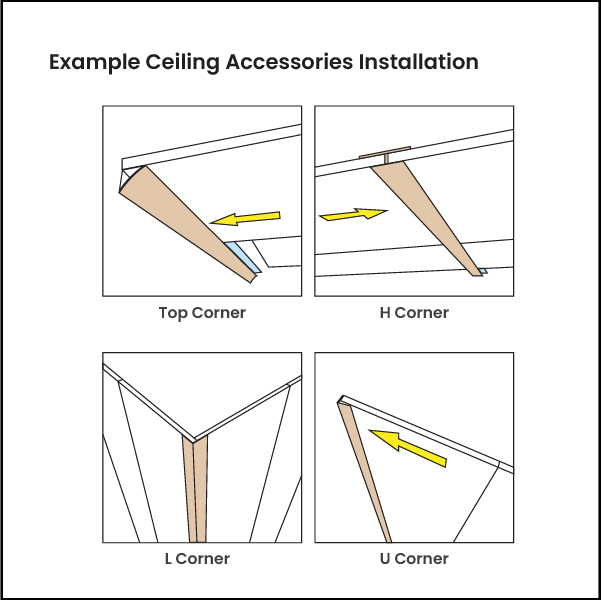 Example Ceiling Accessories Installation

Top Corner

H Corner

L Corner

U Corner