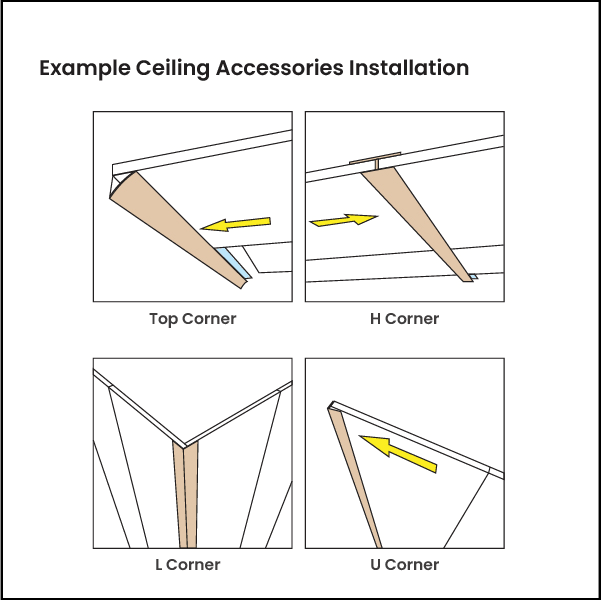 Example Ceiling Accessories Installation

Top Corner

H Corner

L Corner

U Corner